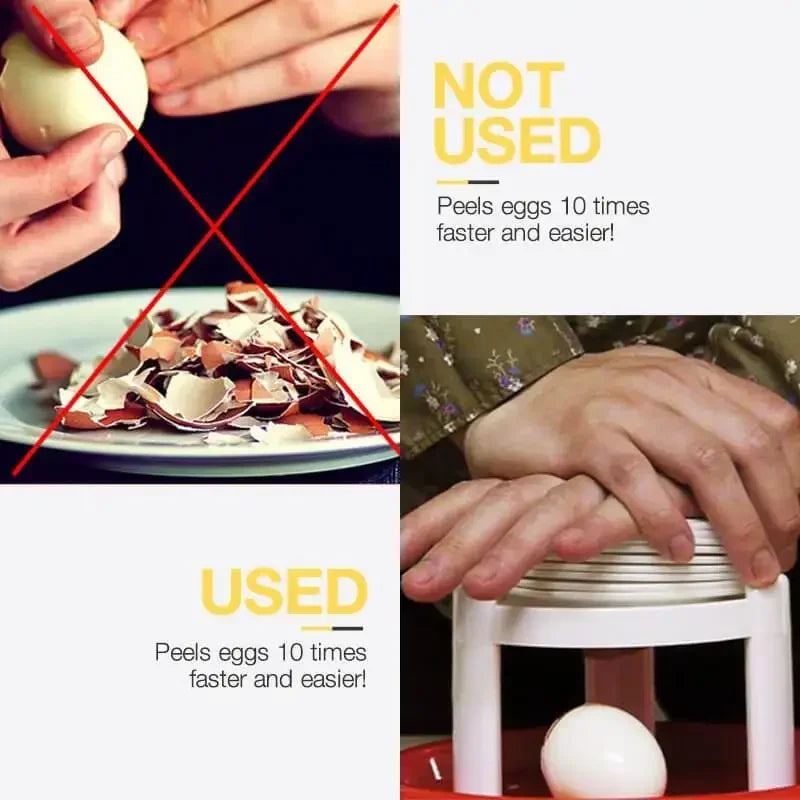 NOT USED

Peels eggs 10 times faster and easier!

USED

Peels eggs 10 times faster and easier!